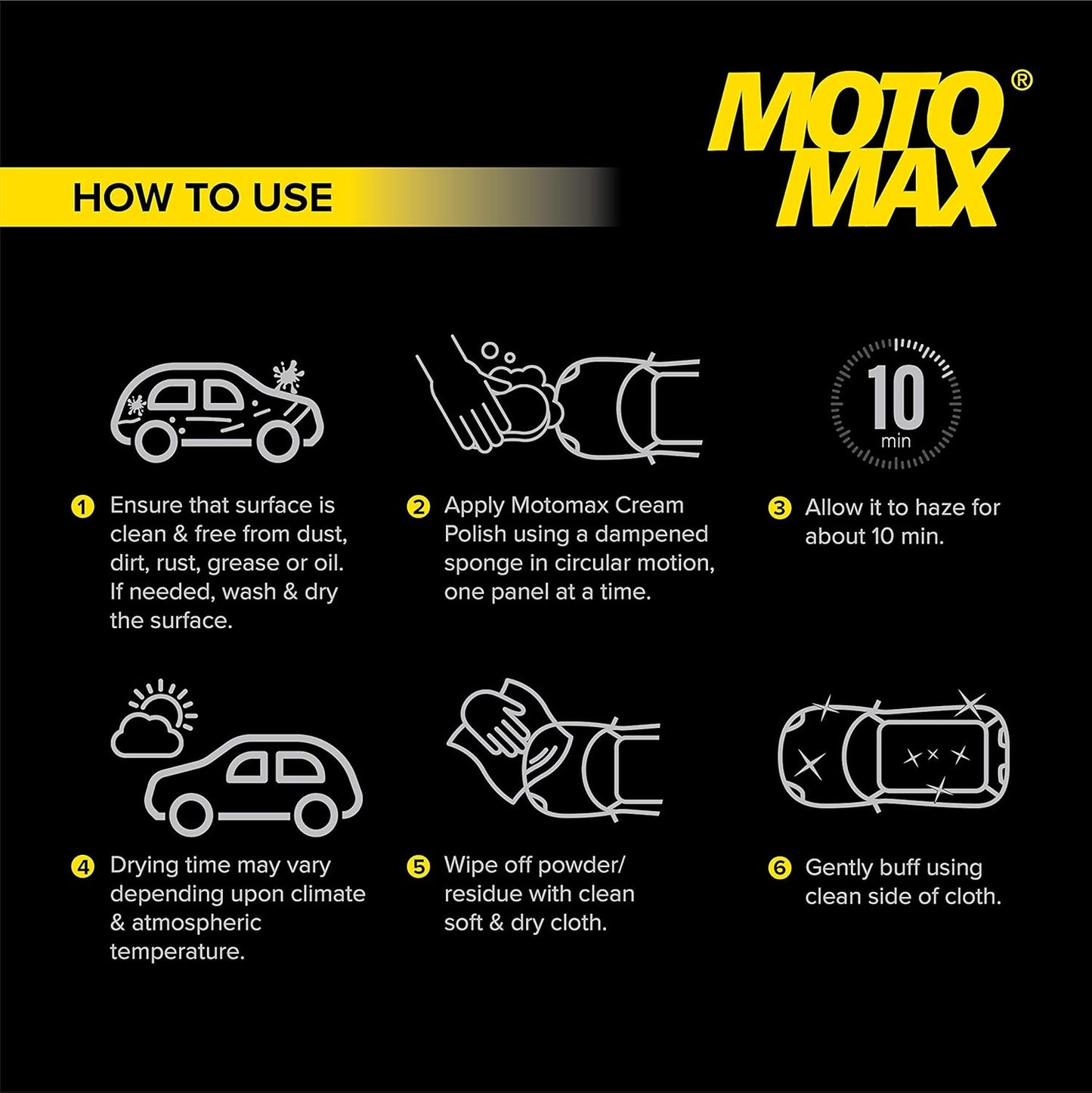 MOTO MAX®

HOW TO USE

10 min

1 Ensure that surface is clean & free from dust, dirt, rust, grease or oil. If needed, wash & dry the surface.

2 Apply Motomax Cream Polish using a dampened sponge in circular motion, one panel at a time.

3 Allow it to haze for about 10 min.

4 Drying time may vary depending upon climate & atmospheric temperature.

5 Wipe off powder/ residue with clean soft & dry cloth.

6 Gently buff using clean side of cloth.